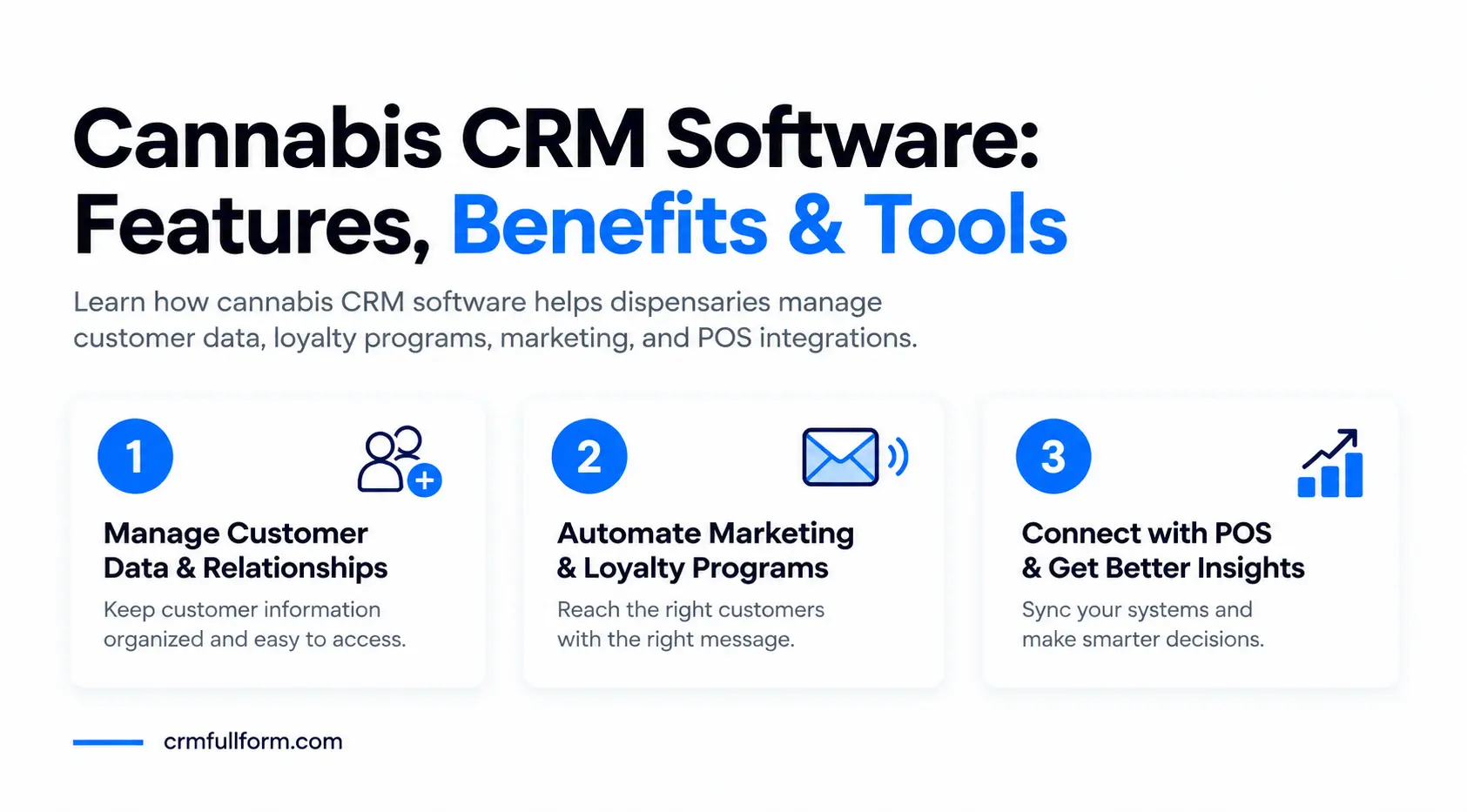 Cannabis CRM Software:
Features, Benefits & Tools

Learn how cannabis CRM software helps dispensaries manage customer data, loyalty programs, marketing, and POS integrations.

1

Manage Customer
Data & Relationships

Keep customer information organized and easy to access.

2

Automate Marketing
& Loyalty Programs

Reach the right customers with the right message.

3

Connect with POS
& Get Better Insights

Sync your systems and make smarter decisions.

crmfullform.com